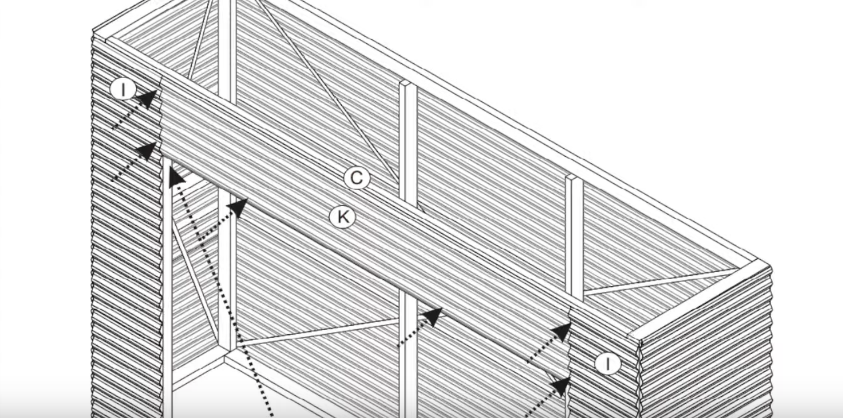 I
C
K
I